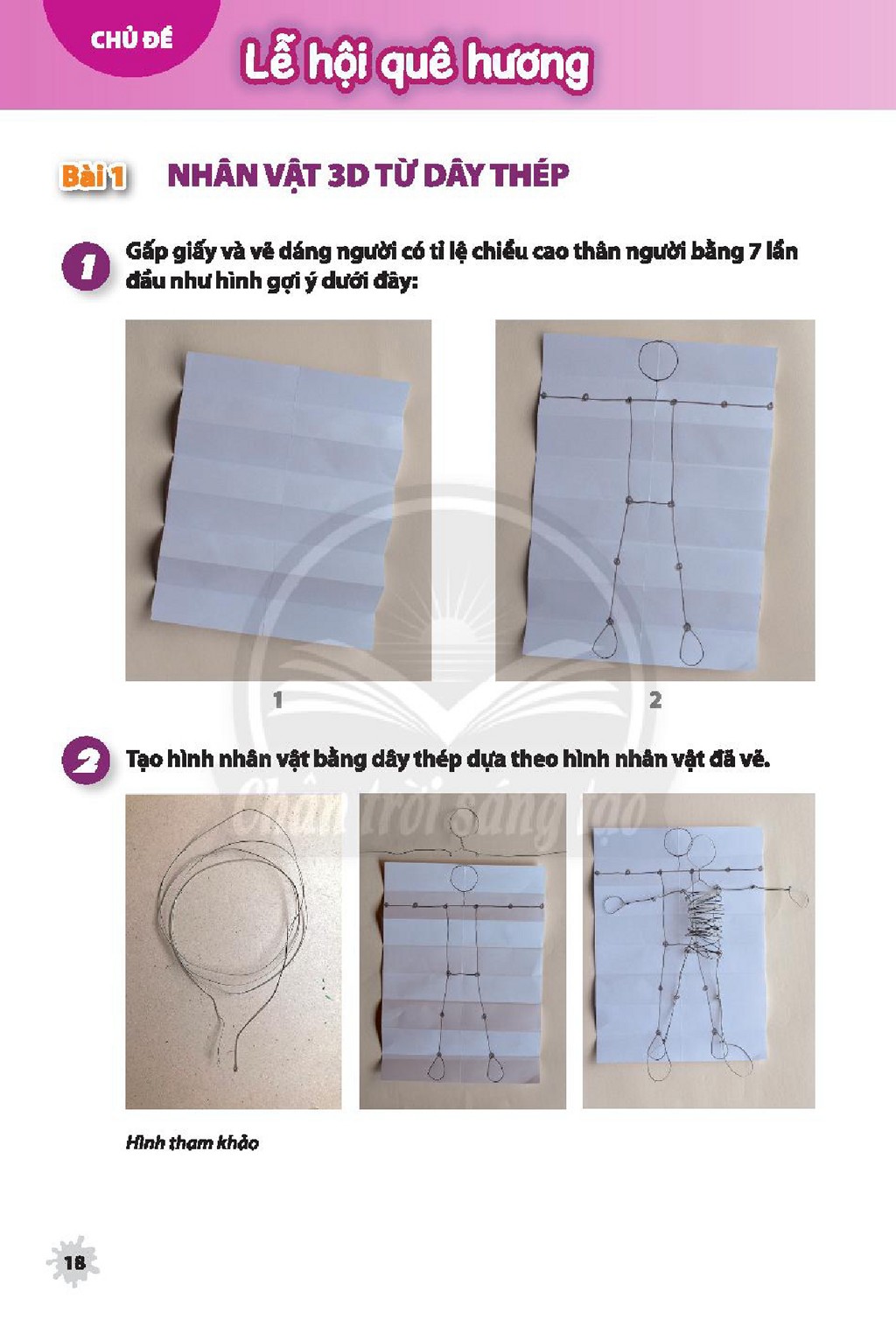 CHỦ ĐỀ

Lễ hội quê hương

Bài 1 NHÂN VẬT 3D TỪ DÂY THÉP

1 Gấp giấy và vẽ dáng người có tỉ lệ chiều cao thân người bằng 7 lần đầu như hình gợi ý dưới đây:

1

2

2 Tạo hình nhân vật bằng dây thép dựa theo hình nhân vật đã vẽ.

Hình tham khảo

18

Chân trời sáng tạo