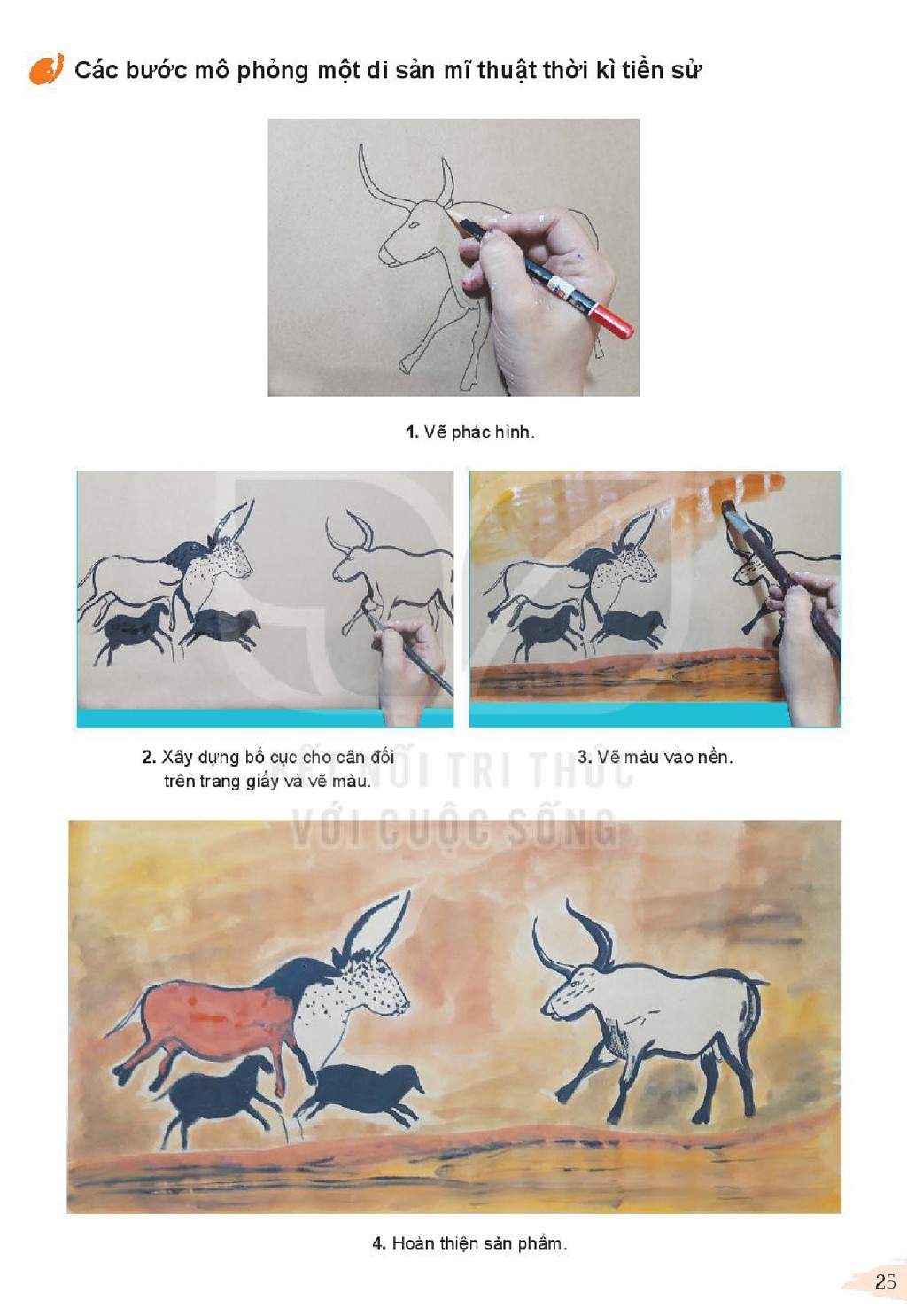 Các bước mô phỏng một di sản mĩ thuật thời kì tiền sử

1. Vẽ phác hình.

2. Xây dựng bố cục cho cân đối trên trang giấy và vẽ màu.

3. Vẽ màu vào nền.

4. Hoàn thiện sản phẩm.

25

KẾT NỐI TRI THỨC VỚI CUỘC SỐNG