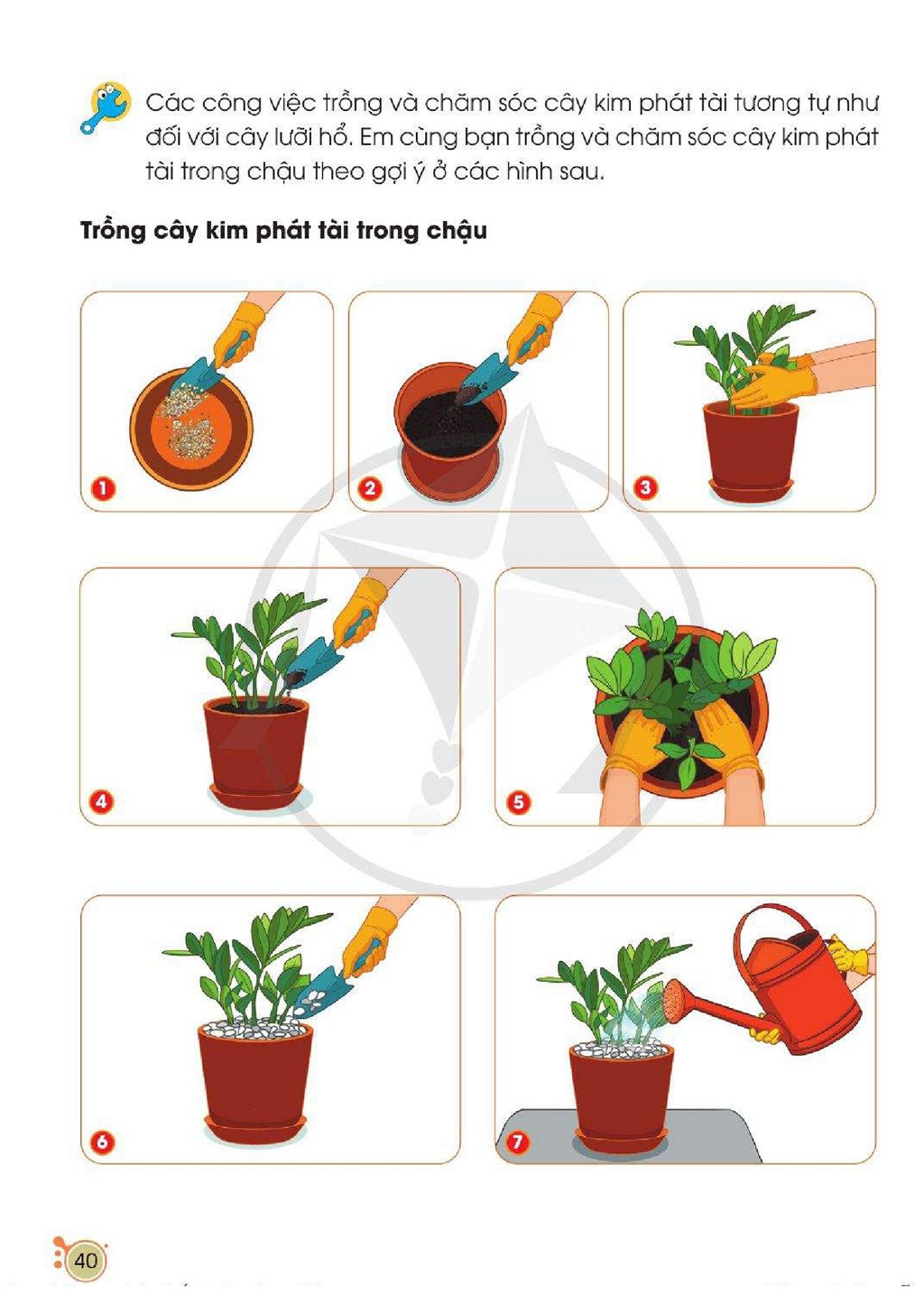 Các công việc trồng và chăm sóc cây kim phát tài tương tự như đối với cây lưỡi hổ. Em cùng bạn trồng và chăm sóc cây kim phát tài trong chậu theo gợi ý ở các hình sau.

Trồng cây kim phát tài trong chậu

1

2

3

4

5

6

7

40